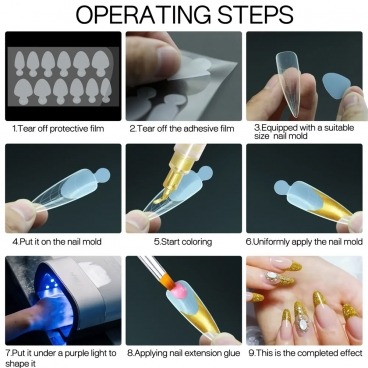 OPERATING STEPS

1.Tear off protective film

2.Tear off the adhesive film

3.Equipped with a suitable size nail mold

4.Put it on the nail mold

5.Start coloring

6.Uniformly apply the nail mold

7.Put it under a purple light to shape it

8.Applying nail extension glue

9.This is the completed effect